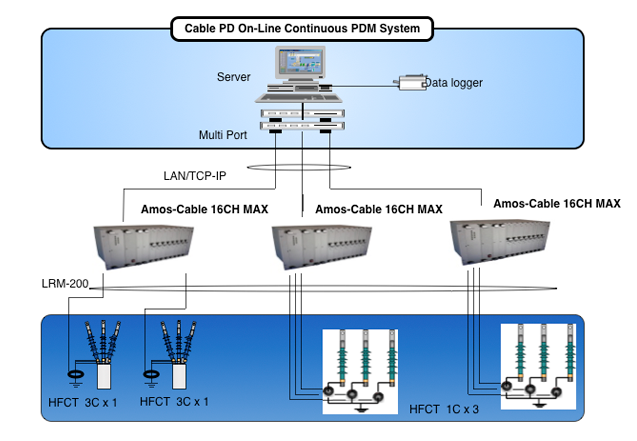 Cable PD On-Line Continuous PDM System

Server

Data logger

Multi Port

LAN/TCP-IP

Amos-Cable 16CH MAX

Amos-Cable 16CH MAX

Amos-Cable 16CH MAX

LRM-200

HFCT 3C x 1

HFCT 3C x 1

HFCT 1C x 3