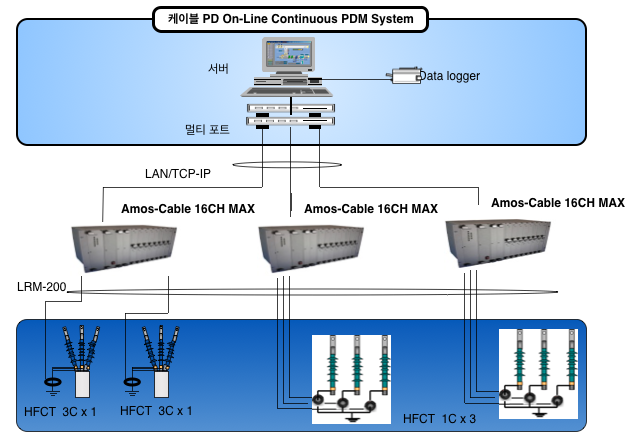 케이블 PD On-Line Continuous PDM System

서버

Data logger

멀티 포트

LAN/TCP-IP

Amos-Cable 16CH MAX

Amos-Cable 16CH MAX

Amos-Cable 16CH MAX

LRM-200

HFCT 3C x 1

HFCT 3C x 1

HFCT 1C x 3