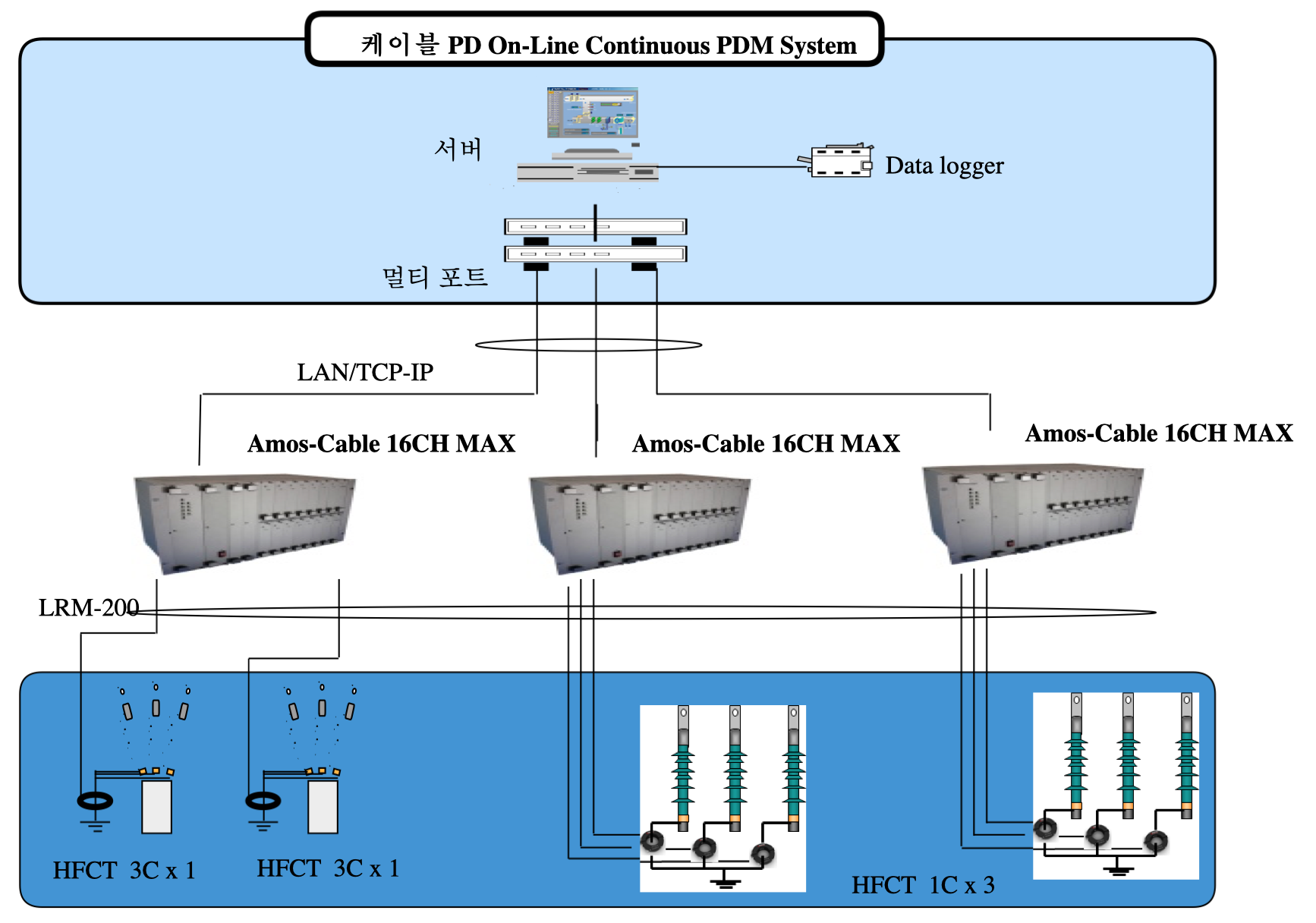 케이블 PD On-Line Continuous PDM System

서버

Data logger

멀티 포트

LAN/TCP-IP

Amos-Cable 16CH MAX

Amos-Cable 16CH MAX

Amos-Cable 16CH MAX

LRM-200

HFCT 3C x 1

HFCT 3C x 1

HFCT 1C x 3