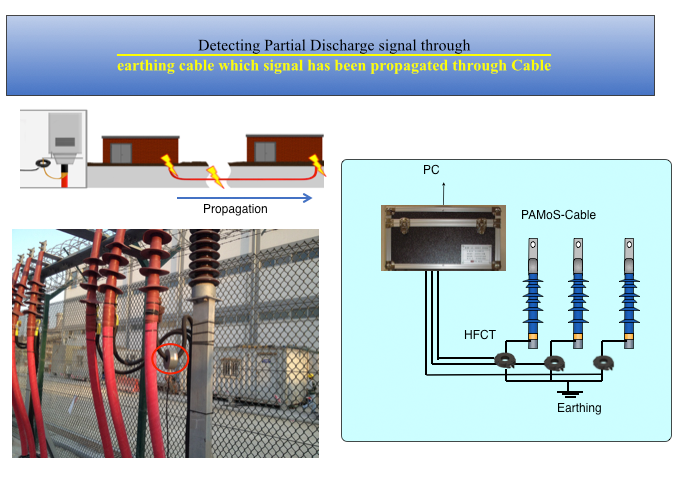 Detecting Partial Discharge signal through
earthing cable which signal has been propagated through Cable

Propagation

PC

PAMoS-Cable

HFCT

Earthing